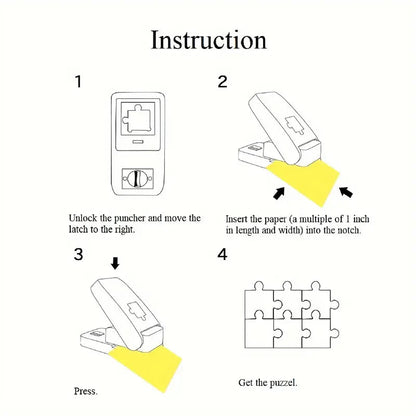 Instruction

1

Unlock the puncher and move the latch to the right.

2

Insert the paper (a multiple of 1 inch in length and width) into the notch.

3

Press.

4

Get the puzzel.