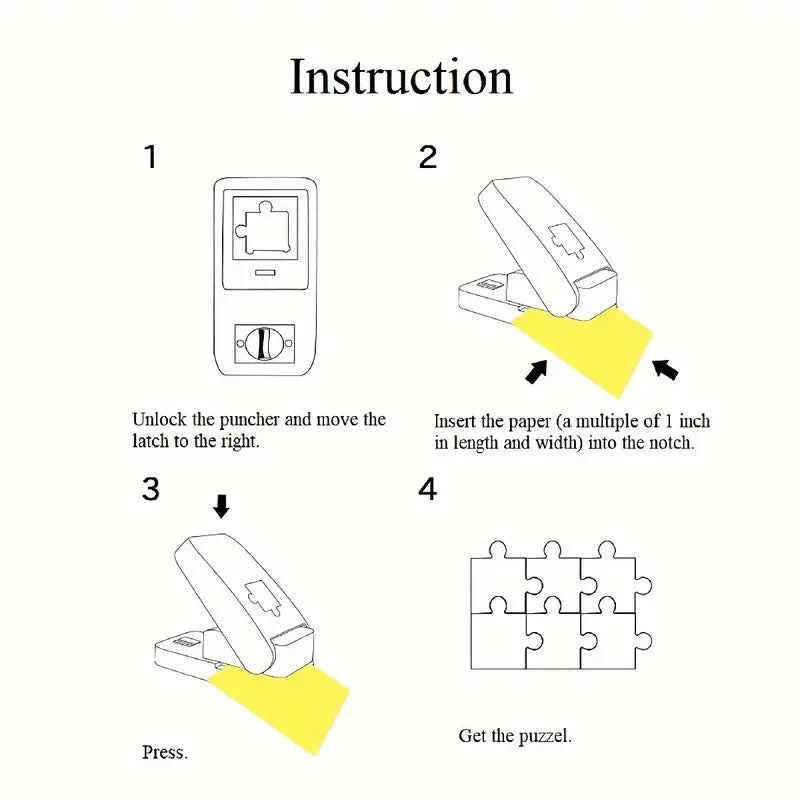 Instruction

1

Unlock the puncher and move the latch to the right.

2

Insert the paper (a multiple of 1 inch in length and width) into the notch.

3

Press.

4

Get the puzzel.