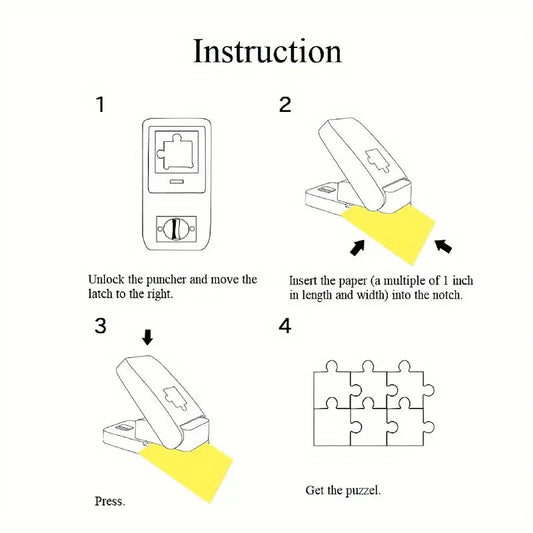 Instruction

1

Unlock the puncher and move the latch to the right.

2

Insert the paper (a multiple of 1 inch in length and width) into the notch.

3

Press.

4

Get the puzzel.